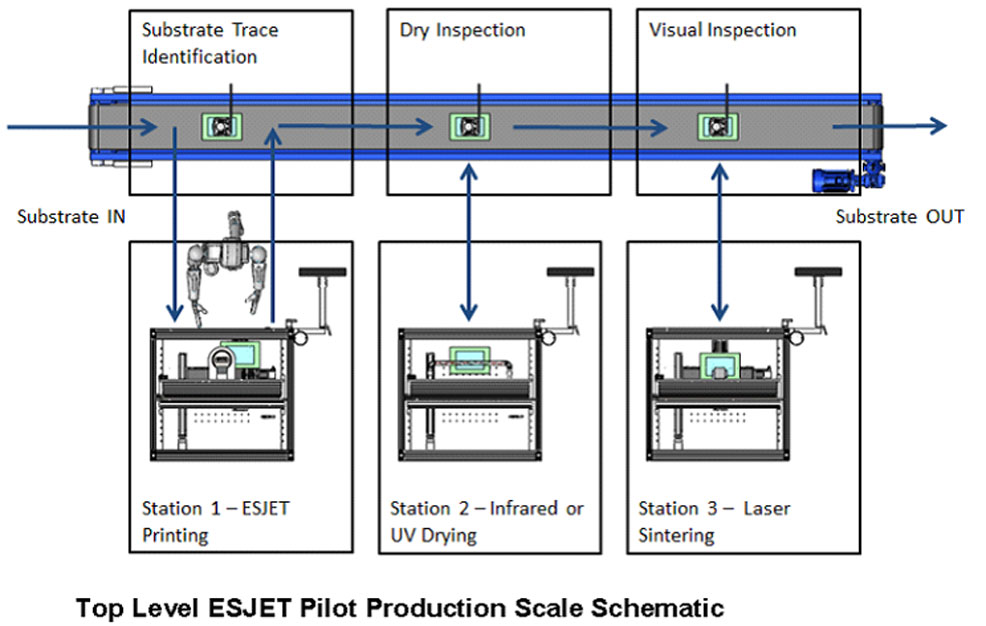 Substrate Trace Identification

Dry Inspection

Visual Inspection

Substrate IN

Substrate OUT

Station 1 – ESJET Printing

Station 2 – Infrared or UV Drying

Station 3 – Laser Sintering

Top Level ESJET Pilot Production Scale Schematic